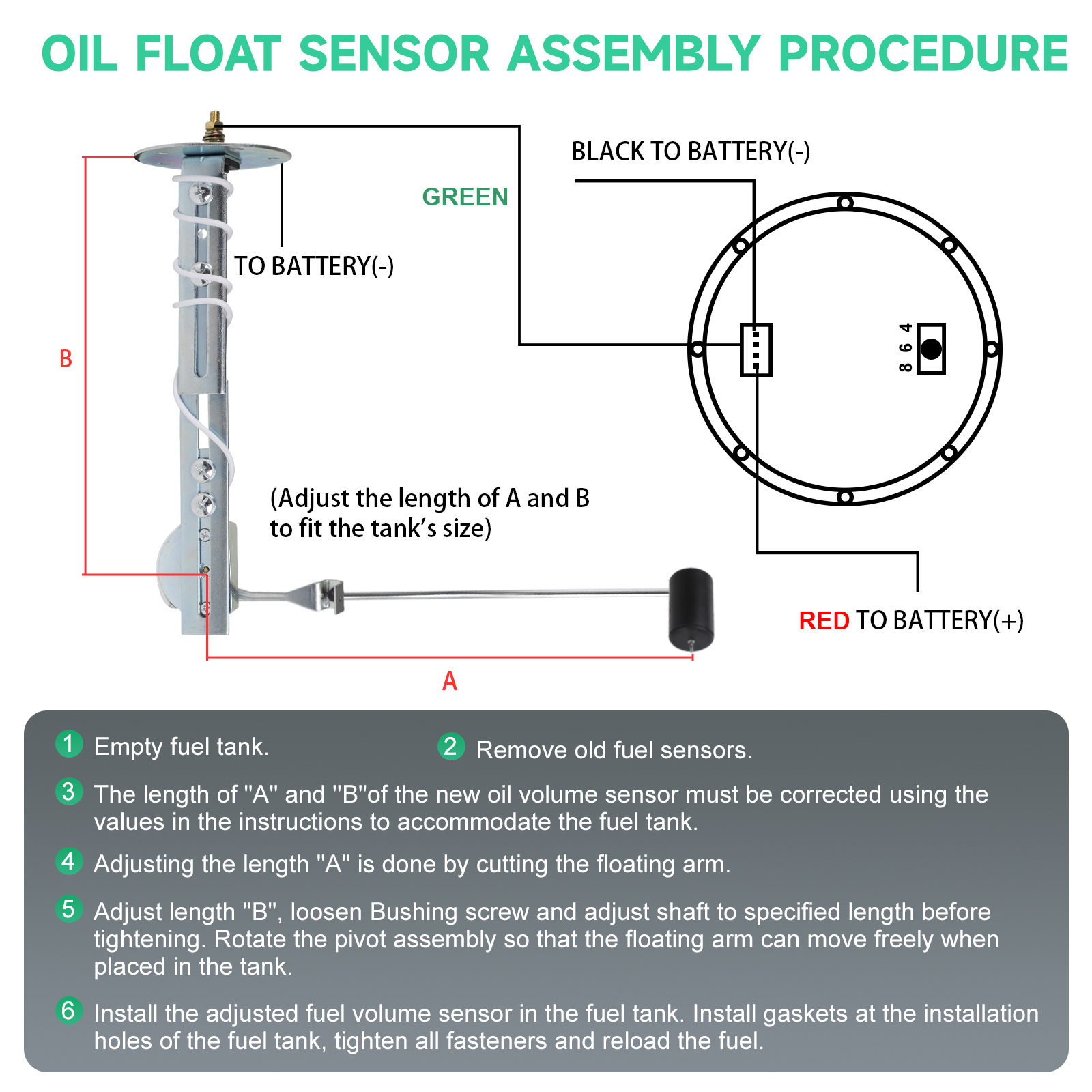 OIL FLOAT SENSOR ASSEMBLY PROCEDURE

BLACK TO BATTERY(-)

GREEN

TO BATTERY(-)

B

8 6 4

(Adjust the length of A and B to fit the tank's size)

RED TO BATTERY(+)

A

1 Empty fuel tank.

2 Remove old fuel sensors.

3 The length of "A" and "B"of the new oil volume sensor must be corrected using the values in the instructions to accommodate the fuel tank.

4 Adjusting the length "A" is done by cutting the floating arm.

5 Adjust length "B", loosen Bushing screw and adjust shaft to specified length before tightening. Rotate the pivot assembly so that the floating arm can move freely when placed in the tank.

6 Install the adjusted fuel volume sensor in the fuel tank. Install gaskets at the installation holes of the fuel tank, tighten all fasteners and reload the fuel.